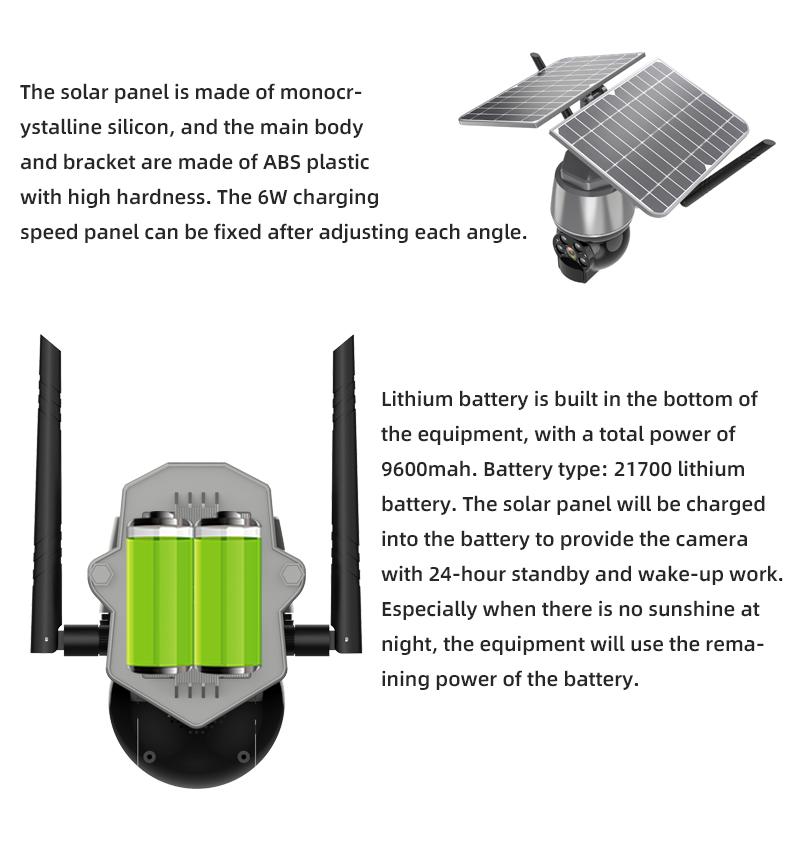 The solar panel is made of monocrystalline silicon, and the main body and bracket are made of ABS plastic with high hardness. The 6W charging speed panel can be fixed after adjusting each angle.

Lithium battery is built in the bottom of the equipment, with a total power of 9600mah. Battery type: 21700 lithium battery. The solar panel will be charged into the battery to provide the camera with 24-hour standby and wake-up work. Especially when there is no sunshine at night, the equipment will use the remaining power of the battery.